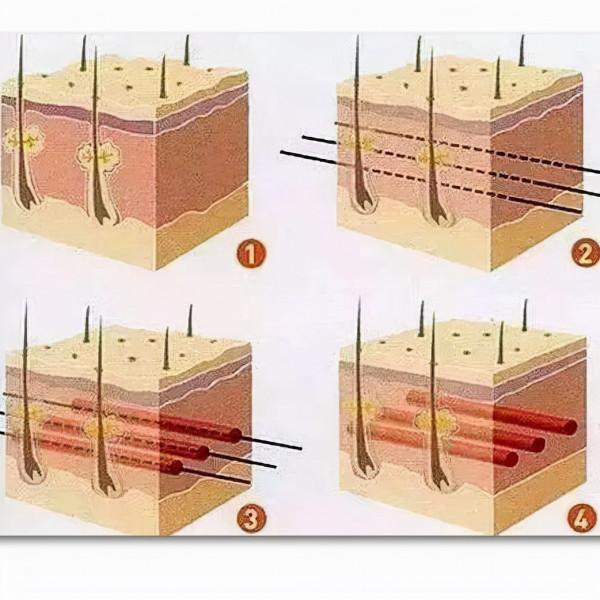 1
2
3
4