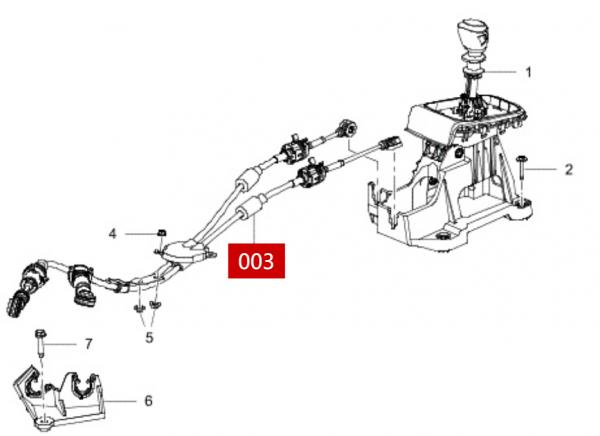 1
2
4
003
5
7
6