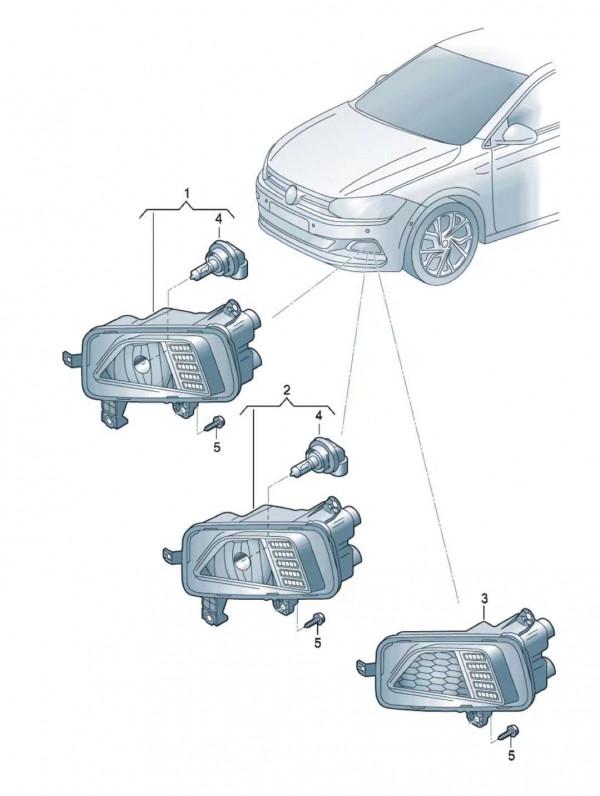 1
4
5
2
4
5
3
5