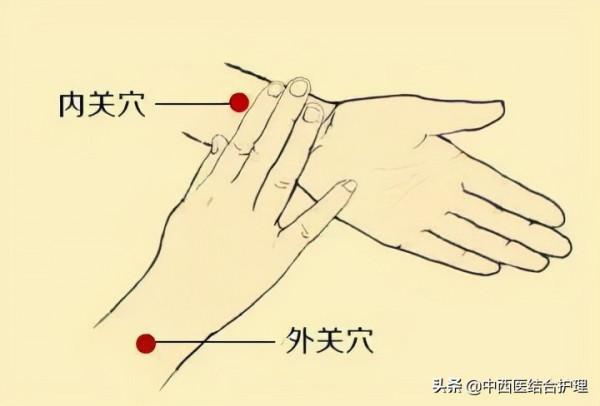 内关穴

外关穴

头条 @中西医结合护理