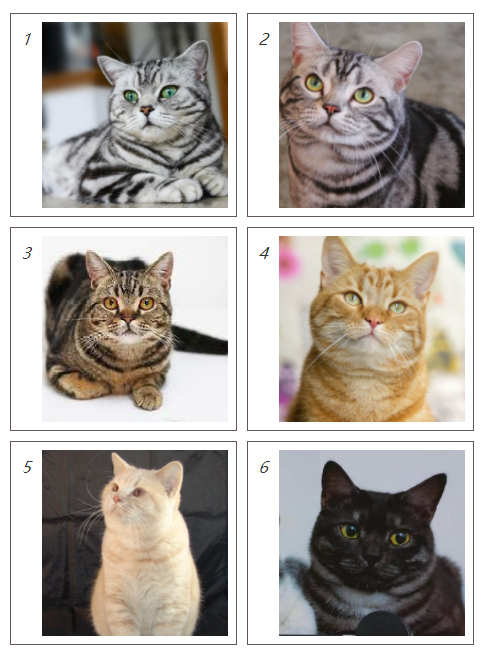 1

2

3

4

5

6