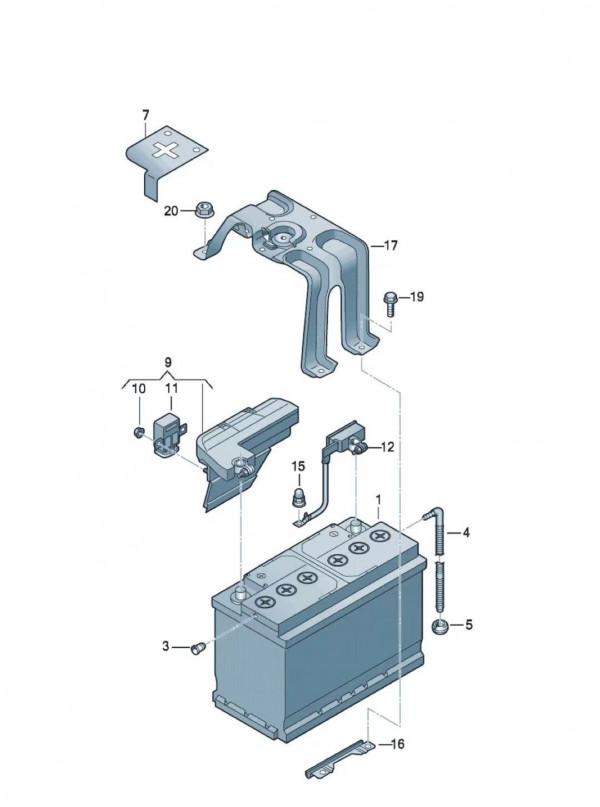 7
20
17
19
9
10
11
12
15
1
4
5
3
16