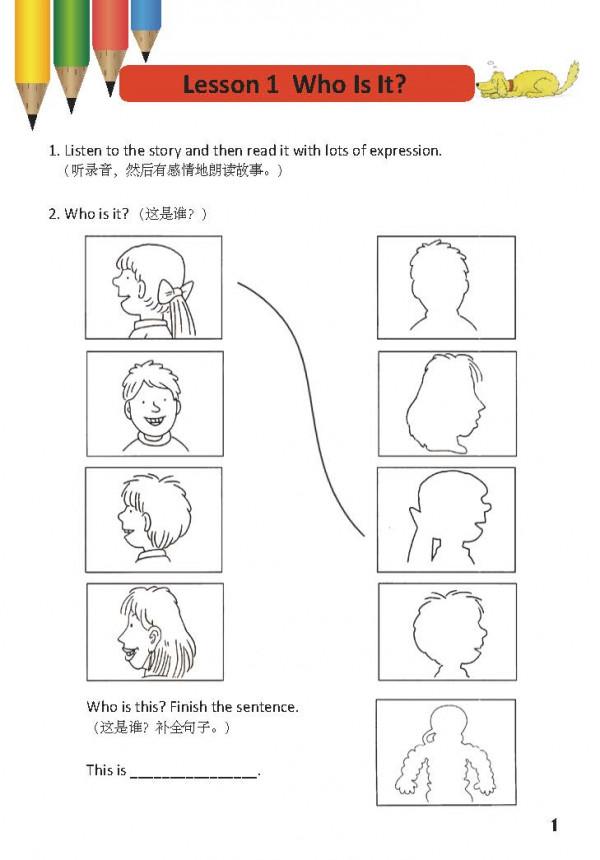 Lesson 1 Who Is It?

1. Listen to the story and then read it with lots of expression.
（听录音，然后有感情地朗读故事。）

2. Who is it?（这是谁？）

Who is this? Finish the sentence.
（这是谁？补全句子。）

This is ______________.

1