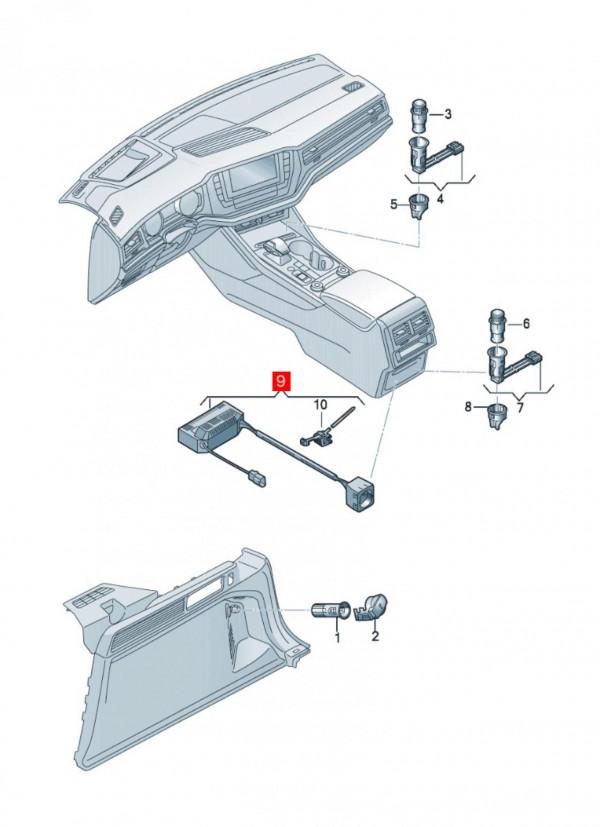 3
4
5
6
7
8
9
10
1
2