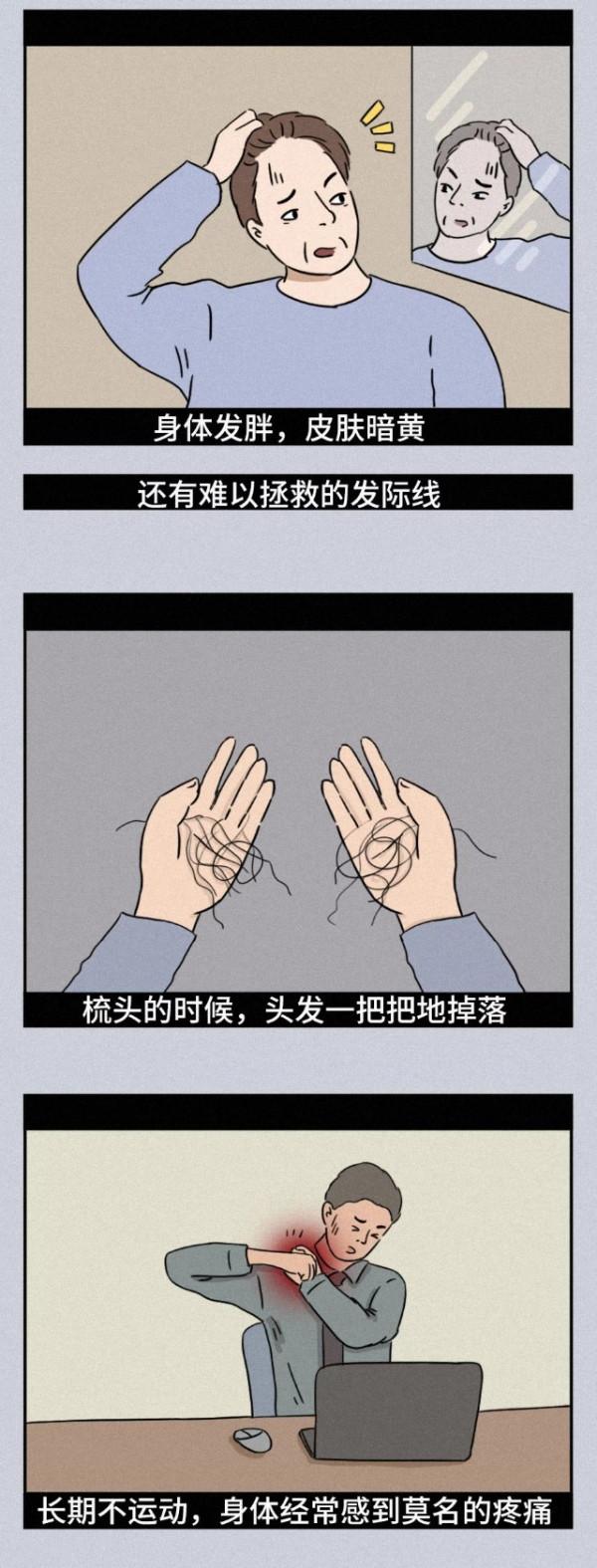 身体发胖，皮肤暗黄

还有难以拯救的发际线

梳头的时候，头发一把把地掉落

长期不运动，身体经常感到莫名的疼痛