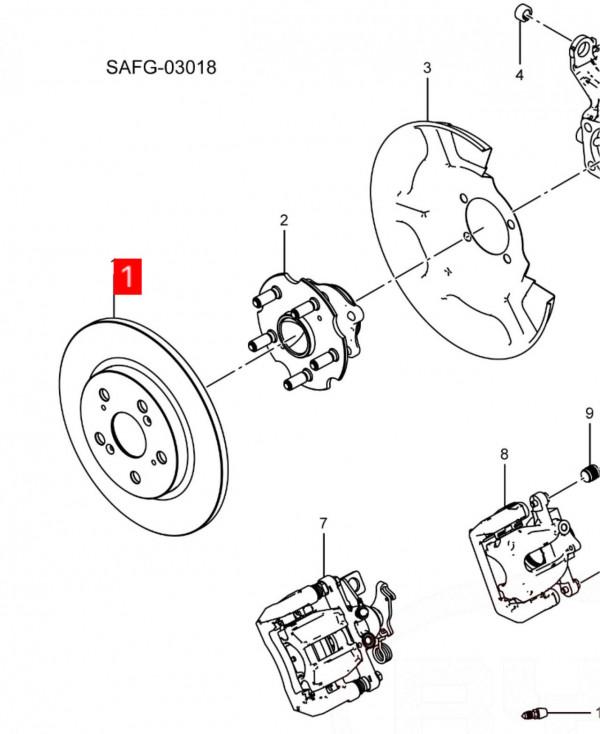 SAFG-03018

4

3

2

1

9

8

7

1