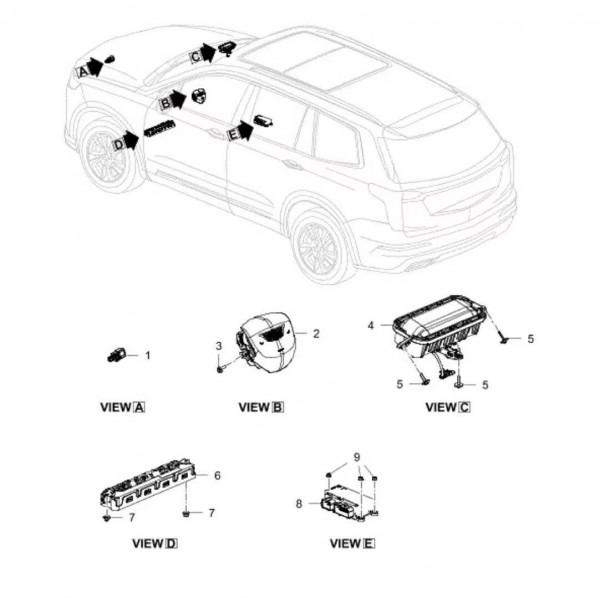 A
C
B
D
E

1
VIEW A

3
2
VIEW B

4
5
5
5
VIEW C

6
7
7
VIEW D

9
8
VIEW E