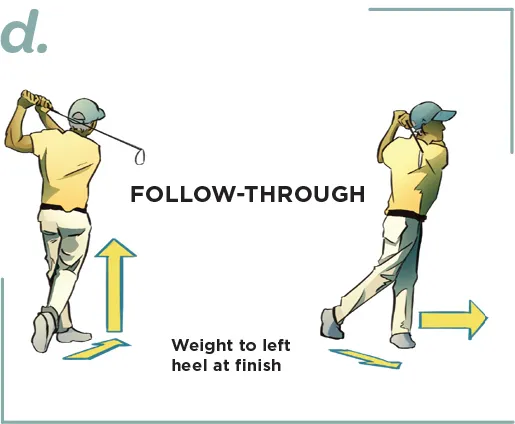 d.

FOLLOW-THROUGH

Weight to left heel at finish