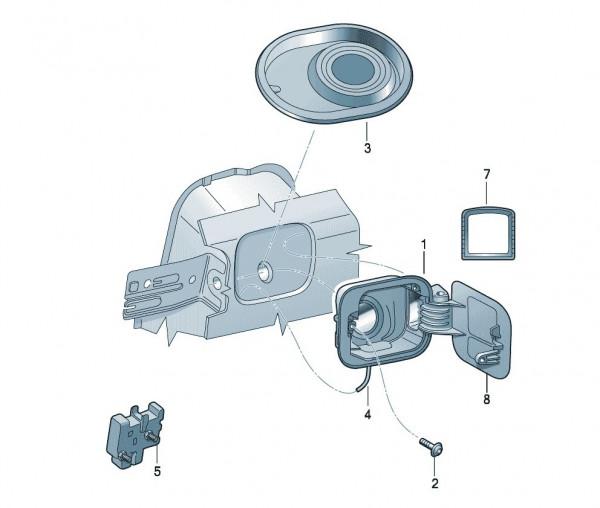 3
7
1
8
4
5
2