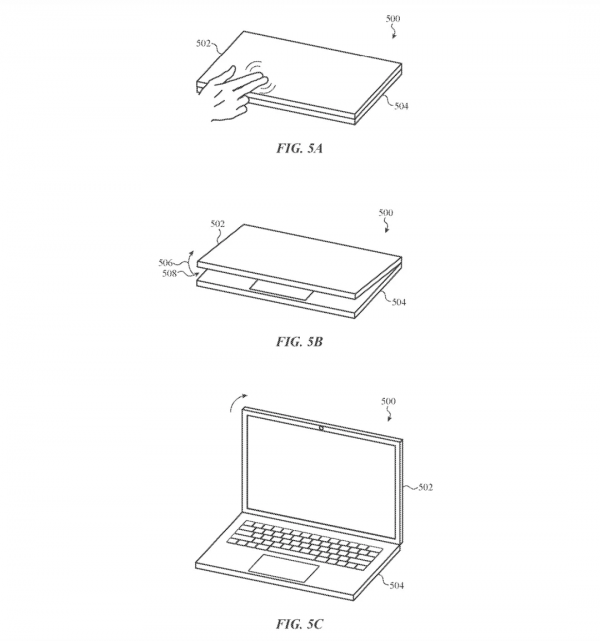 500

502

504

FIG. 5A

500

502

506

508

504

FIG. 5B

500

502

504

FIG. 5C