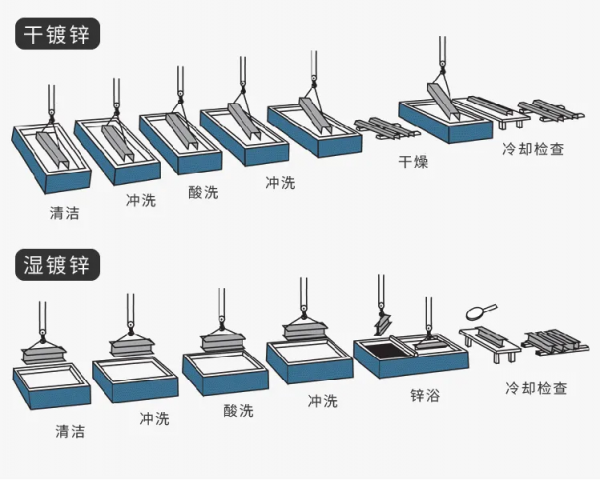 干镀锌

清洁
冲洗
酸洗
冲洗
干燥
冷却检查

湿镀锌

清洁
冲洗
酸洗
冲洗
锌浴
冷却检查