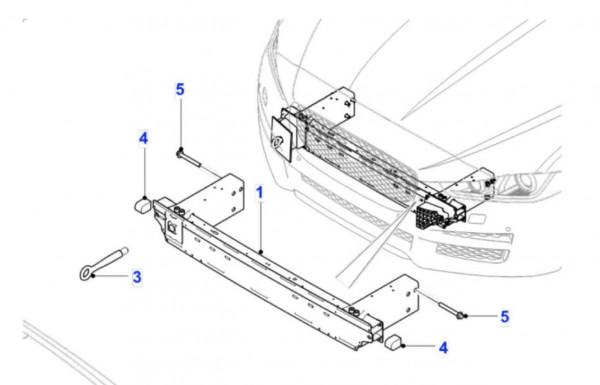 5
4
1
3
5
4