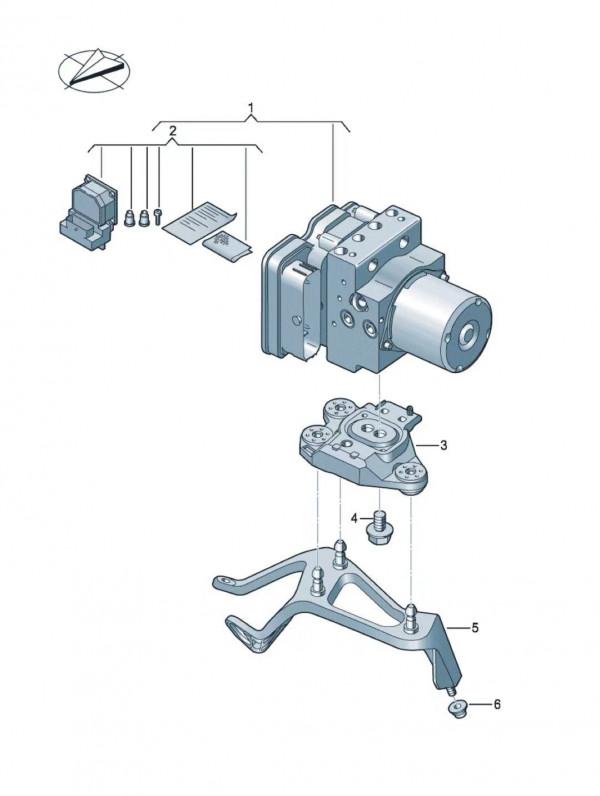 1
2
3
4
5
6