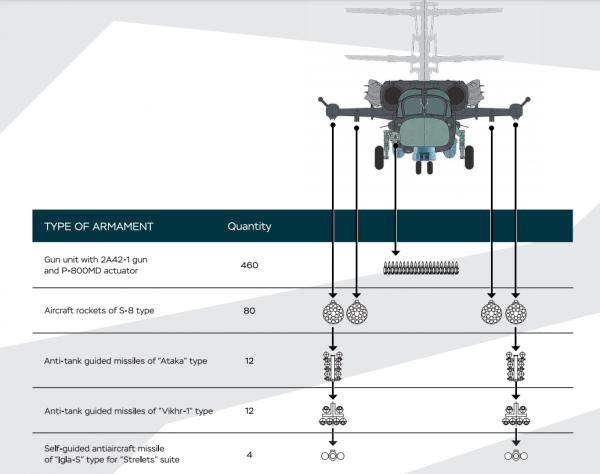 | TYPE OF ARMAMENT | Quantity |
|---|---|
| Gun unit with 2A42-1 gun and P-800MD actuator | 460 |
| Aircraft rockets of S-8 type | 80 |
| Anti-tank guided missiles of "Ataka" type | 12 |
| Anti-tank guided missiles of "Vikhr-1" type | 12 |
| Self-guided antiaircraft missile of "Igla-S" type for "Strelets" suite | 4 |