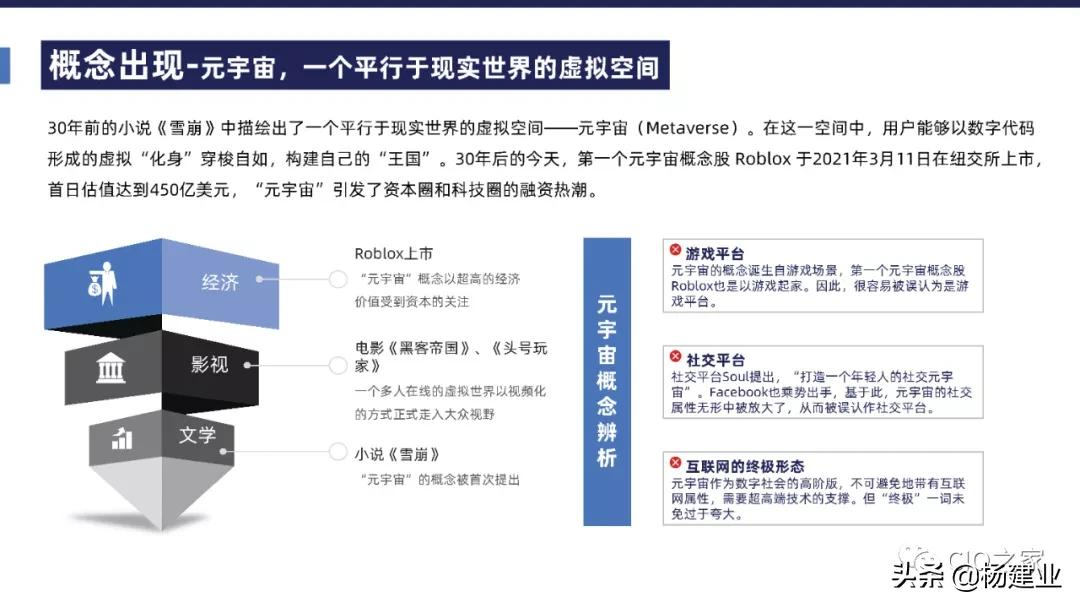 概念出现-元宇宙，一个平行于现实世界的虚拟空间

30年前的小说《雪崩》中描绘出了一个平行于现实世界的虚拟空间——元宇宙（Metaverse）。在这一空间中，用户能够以数字代码形成的虚拟“化身”穿梭自如，构建自己的“王国”。30年后的今天，第一个元宇宙概念股 Roblox 于2021年3月11日在纽交所上市，首日估值达到450亿美元，“元宇宙”引发了资本圈和科技圈的融资热潮。

经济

影视

文学

Roblox上市
“元宇宙”概念以超高的经济价值受到资本的关注

电影《黑客帝国》、《头号玩家》
一个多人在线的虚拟世界以视频化的方式正式走入大众视野

小说《雪崩》
“元宇宙”的概念被首次提出

元宇宙概念辨析

游戏平台
元宇宙的概念诞生自游戏场景，第一个元宇宙概念股Roblox也是以游戏起家。因此，很容易被误认为是游戏平台。

社交平台
社交平台Soul提出，“打造一个年轻人的社交元宇宙”。Facebook也乘势出手，基于此，元宇宙的社交属性无形中被放大了，从而被误认作社交平台。

互联网的终极形态
元宇宙作为数字社会的高阶版，不可避免地带有互联网属性，需要超高端技术的支撑。但“终极”一词未免过于夸大。

CIO之家
头条 @杨建业