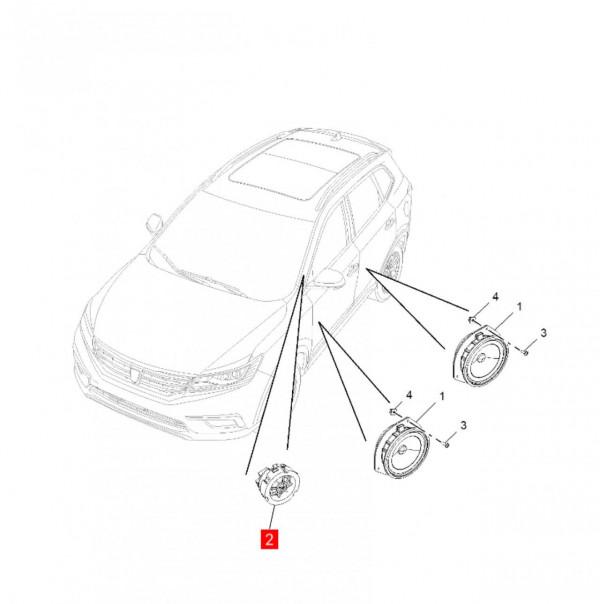 4
1
3
4
1
3
2