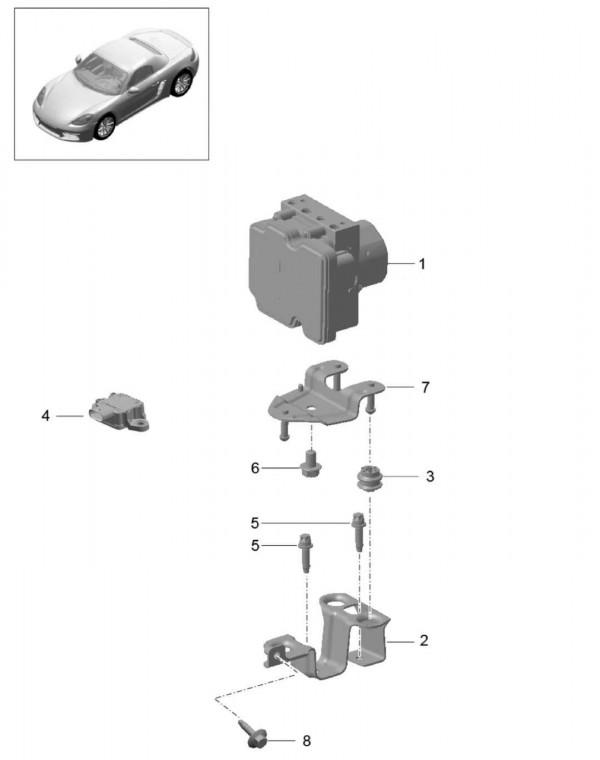 1
7
4
6
3
5
5
2
8