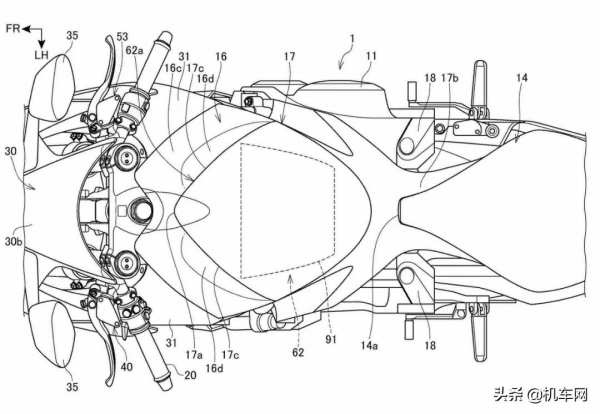 FR
LH
35
53
62a
31
16c
17c
16d
16
17
1
11
18
17b
14
30
30b
31
17a
16d
17c
62
91
14a
18
40
20
35
头条 @机车网