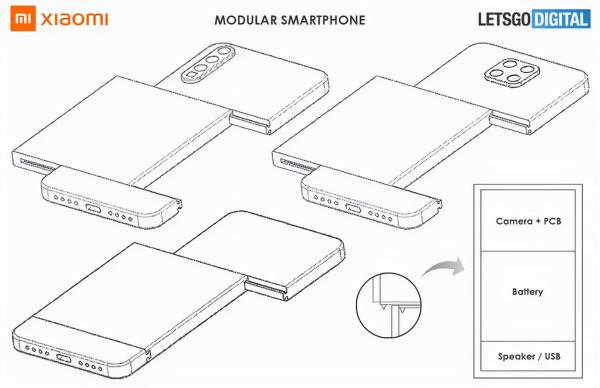 mi XIAOMI

MODULAR SMARTPHONE

LETSGO DIGITAL

Camera + PCB

Battery

Speaker / USB