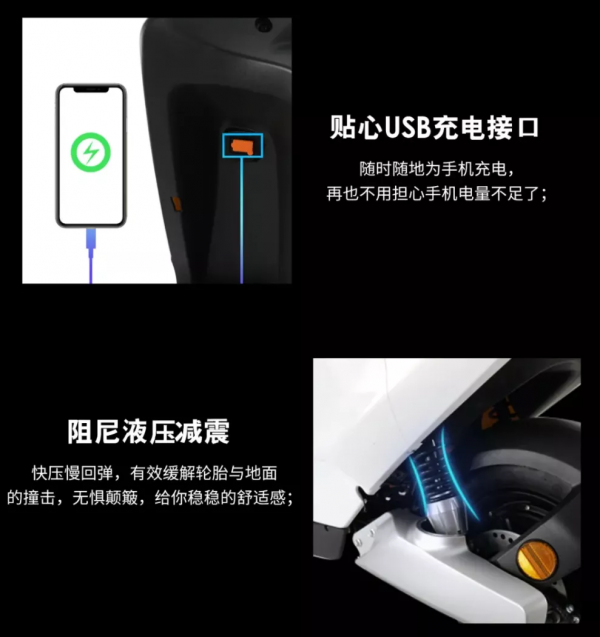 贴心USB充电接口

随时随地为手机充电，
再也不用担心手机电量不足了；

阻尼液压减震

快压慢回弹，有效缓解轮胎与地面的撞击，无惧颠簸，给你稳稳的舒适感；