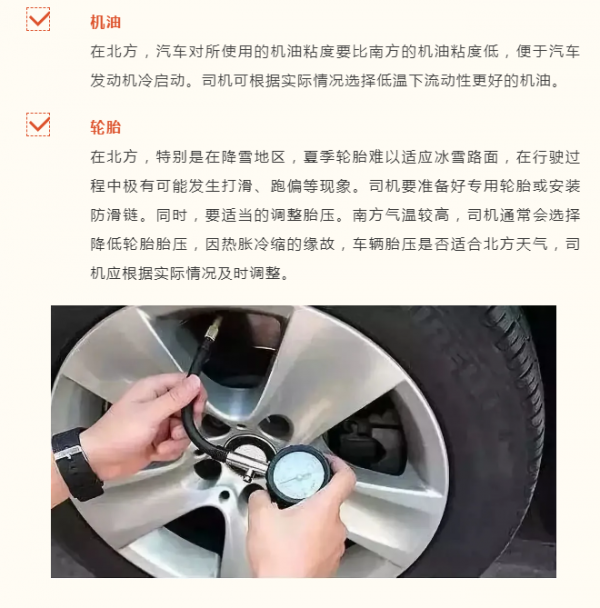 机油

在北方，汽车对所使用的机油粘度要比南方的机油粘度低，便于汽车发动机冷启动。司机可根据实际情况选择低温下流动性更好的机油。

轮胎

在北方，特别是在降雪地区，夏季轮胎难以适应冰雪路面，在行驶过程中极有可能发生打滑、跑偏等现象。司机要准备好专用轮胎或安装防滑链。同时，要适当的调整胎压。南方气温较高，司机通常会选择降低轮胎胎压，因热胀冷缩的缘故，车辆胎压是否适合北方天气，司机应根据实际情况及时调整。