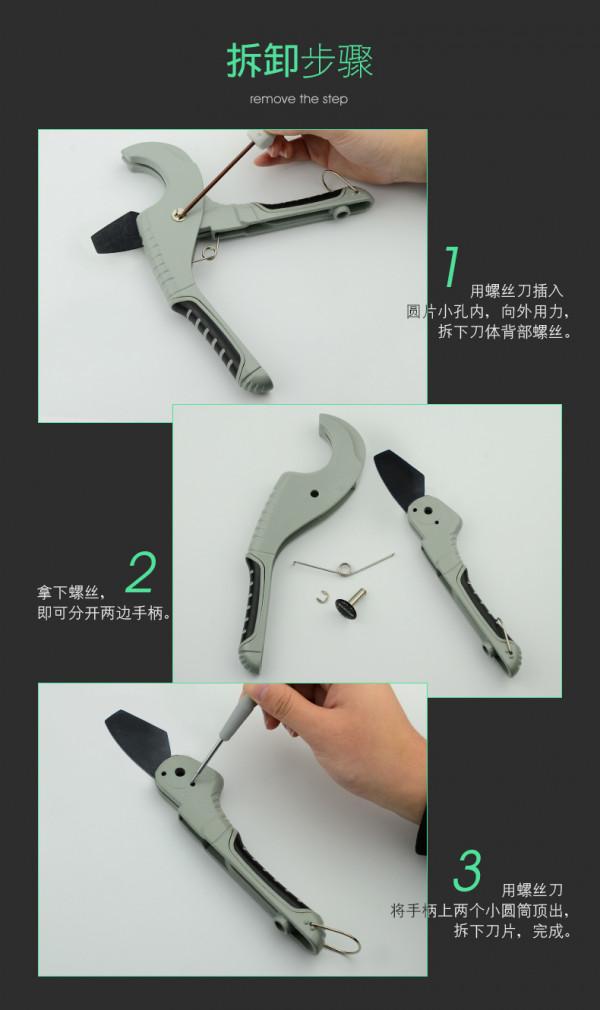 拆卸步骤

remove the step

1 用螺丝刀插入圆片小孔内，向外用力，拆下刀体背部螺丝。

2 拿下螺丝，即可分开两边手柄。

3 用螺丝刀将手柄上两个小圆筒顶出，拆下刀片，完成。