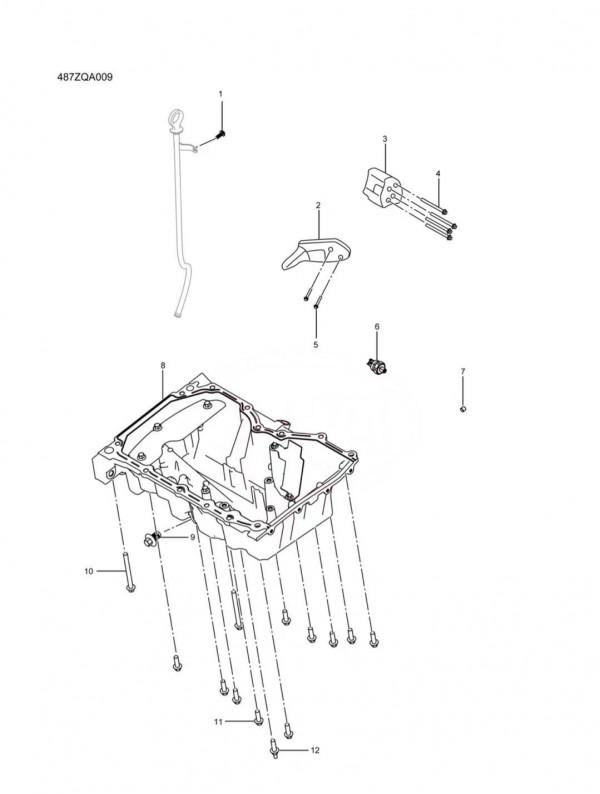 487ZQA009

1
3
4
2
5
6
7
8
9
10
11
12