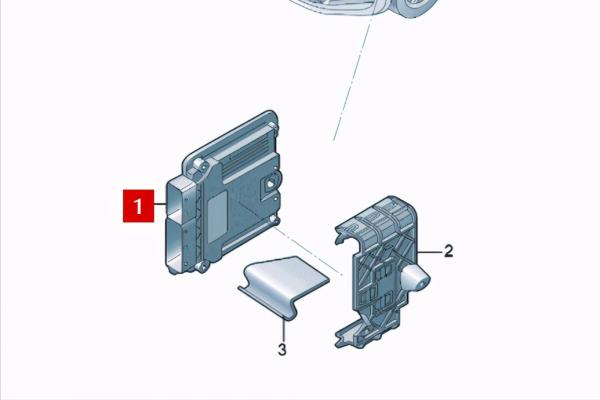 1
2
3