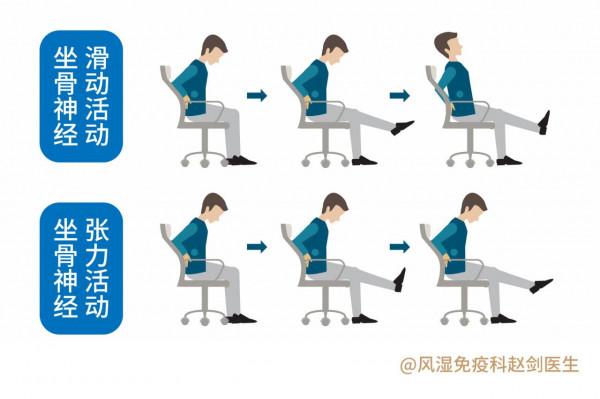 坐骨神经滑动活动

坐骨神经张力活动

@风湿免疫科赵剑医生