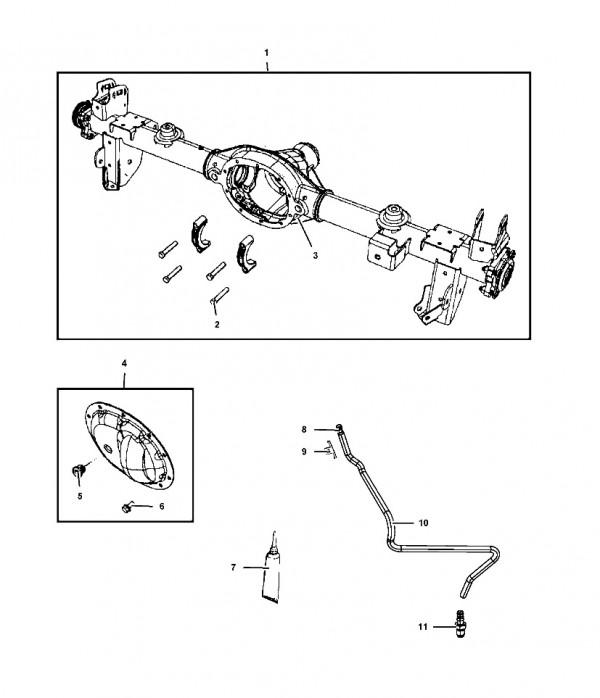 1
3
2
4
5
6
8
9
10
7
11