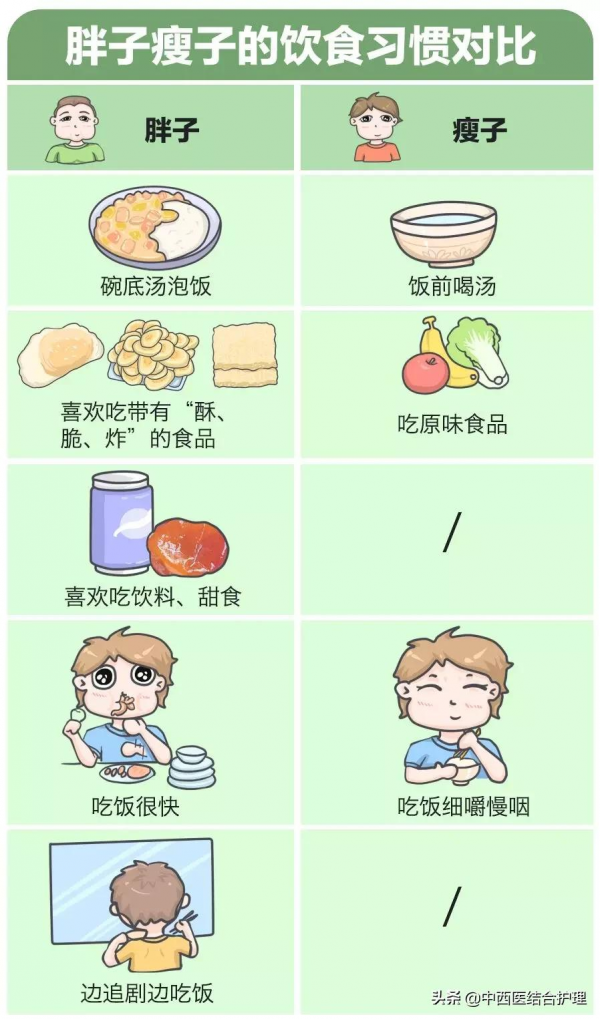 胖子瘦子的饮食习惯对比

| 胖子 | 瘦子 |
|---|---|
| 碗底汤泡饭 | 饭前喝汤 |
| 喜欢吃带有“酥、脆、炸”的食品 | 吃原味食品 |
| 喜欢吃饮料、甜食 | / |
| 吃饭很快 | 吃饭细嚼慢咽 |
| 边追剧边吃饭 | / |

头条 @中西医结合护理