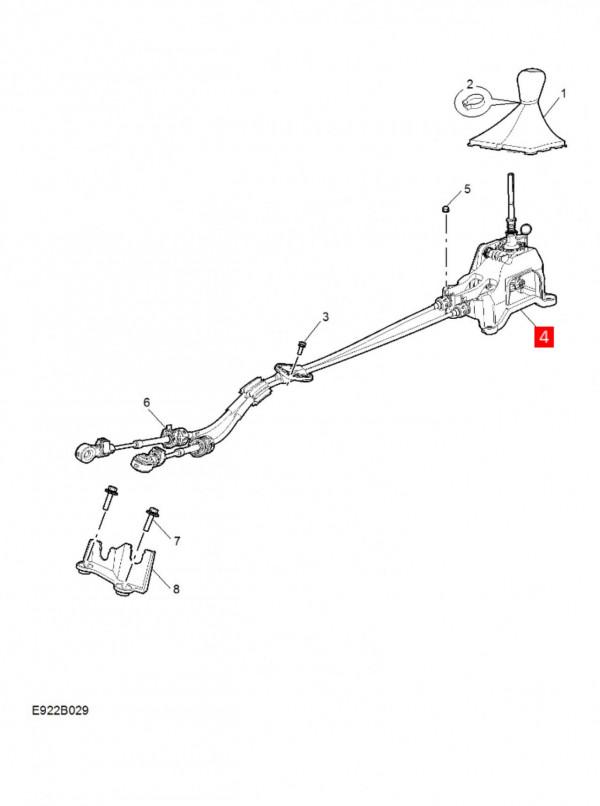 2
1
5
4
3
6
7
8
E922B029