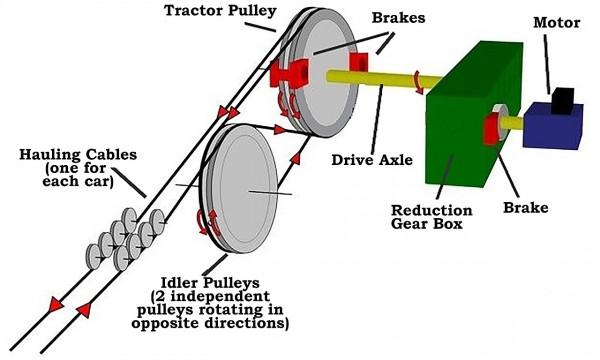 Tractor Pulley

Brakes

Motor

Hauling Cables (one for each car)

Drive Axle

Reduction Gear Box

Brake

Idler Pulleys (2 independent pulleys rotating in opposite directions)