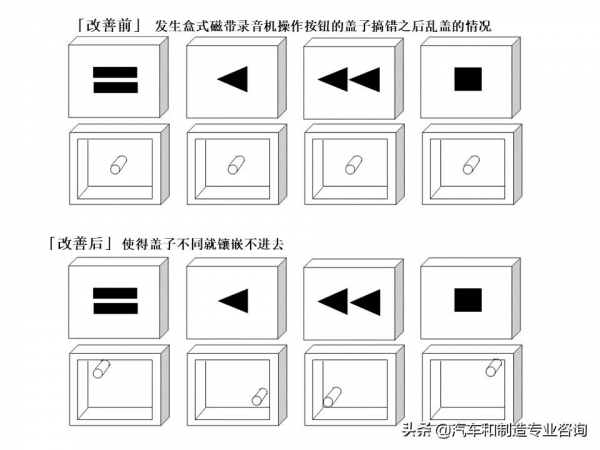 「改善前」 发生盒式磁带录音机操作按钮的盖子搞错之后乱盖的情况

「改善后」 使得盖子不同就镶嵌不进去

头条 @汽车和制造专业咨询