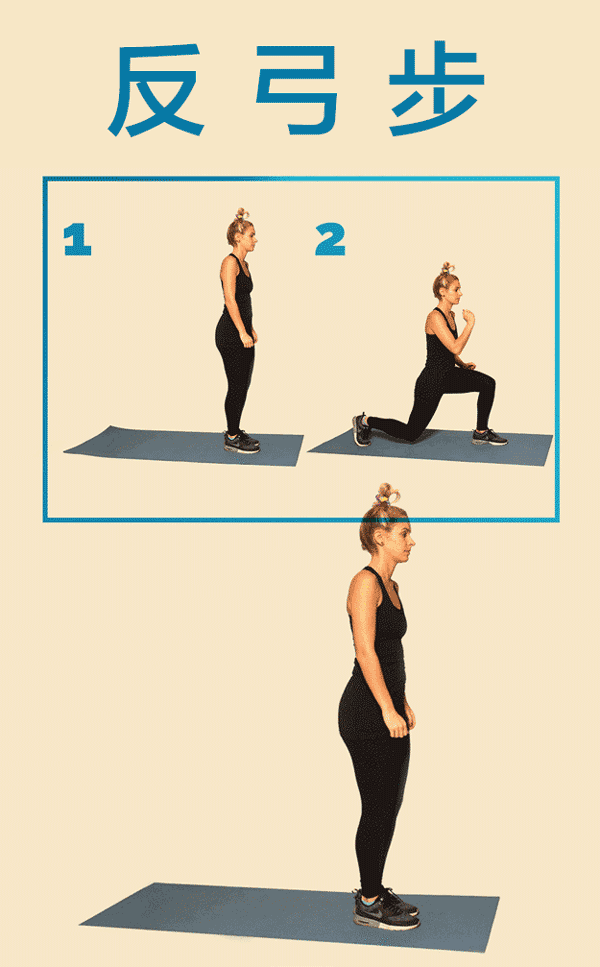 反弓步

1

2