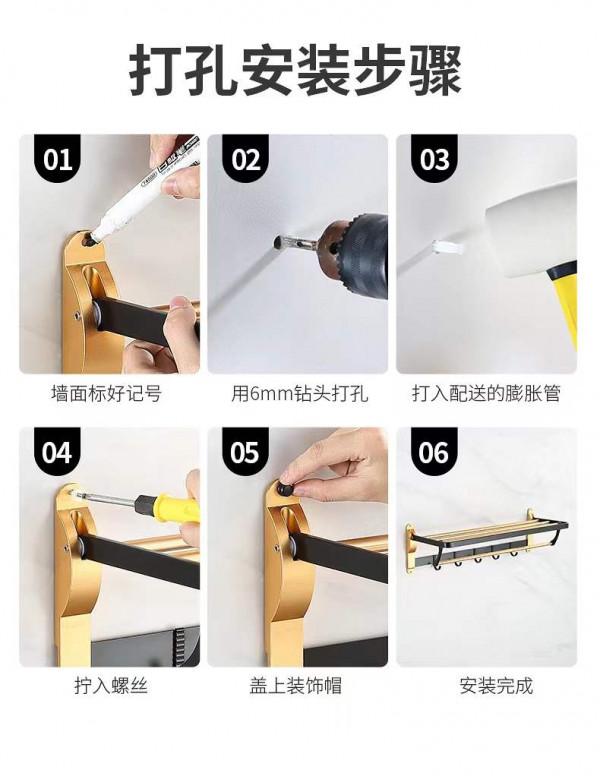 打孔安装步骤

01

墙面标好记号

02

用6mm钻头打孔

03

打入配送的膨胀管

04

拧入螺丝

05

盖上装饰帽

06

安装完成