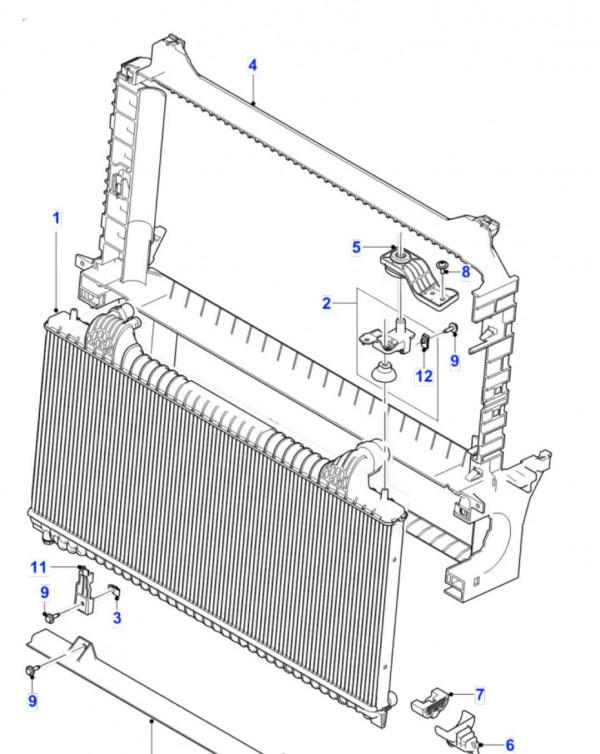 4
1
5
8
2
9
12
11
9
3
9
7
6