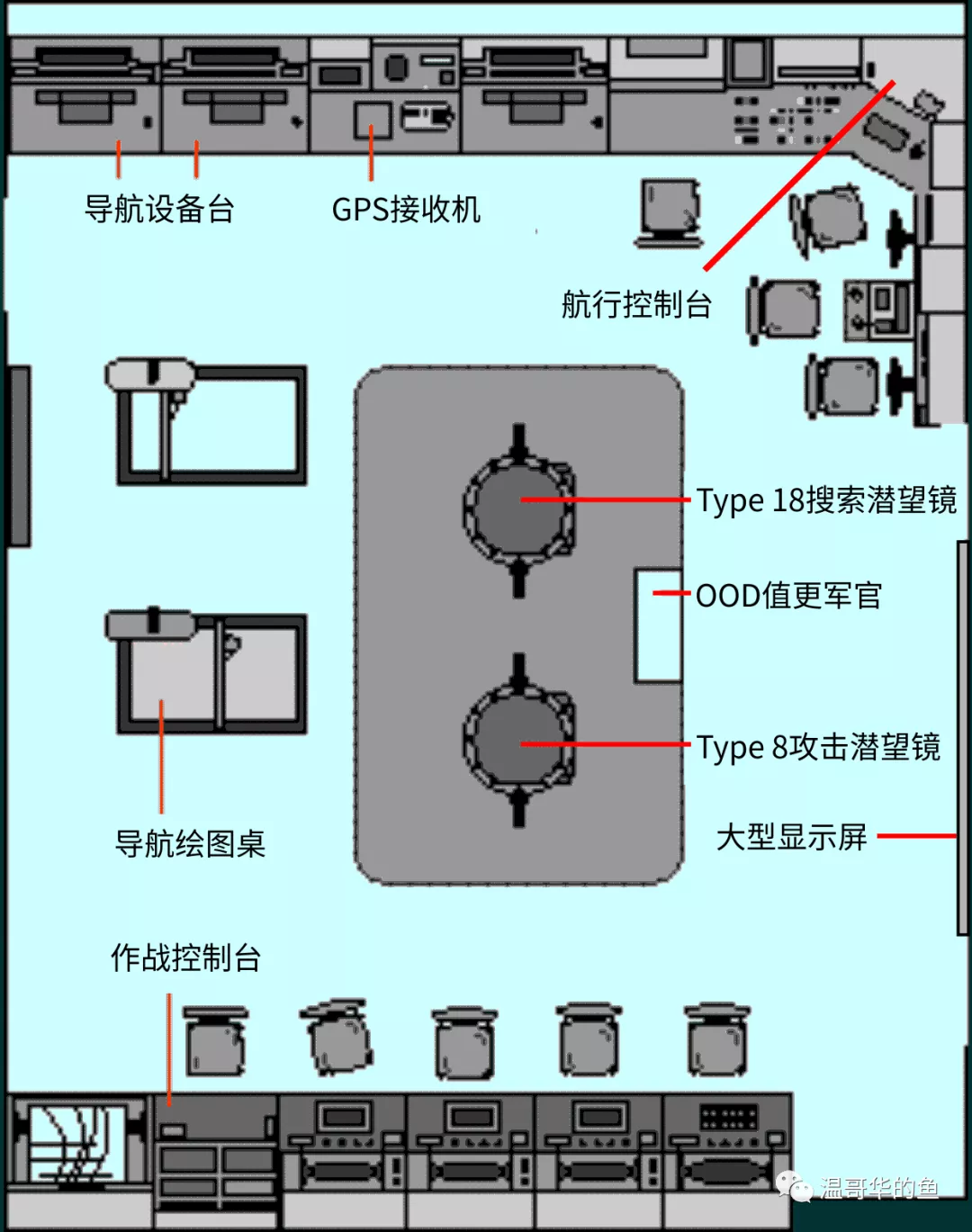 导航设备台

GPS接收机

航行控制台

Type 18搜索潜望镜

OOD值更军官

Type 8攻击潜望镜

大型显示屏

导航绘图桌

作战控制台

温哥华的鱼