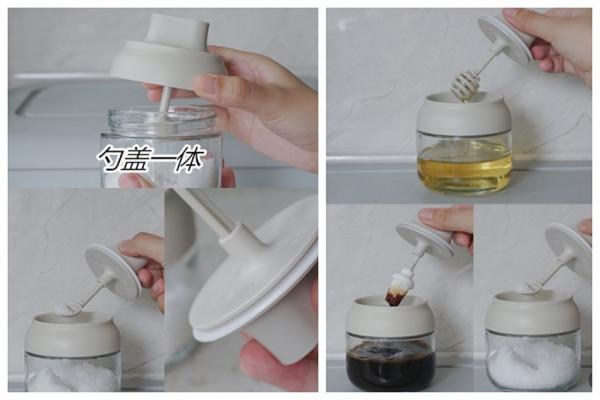 勺盖一体