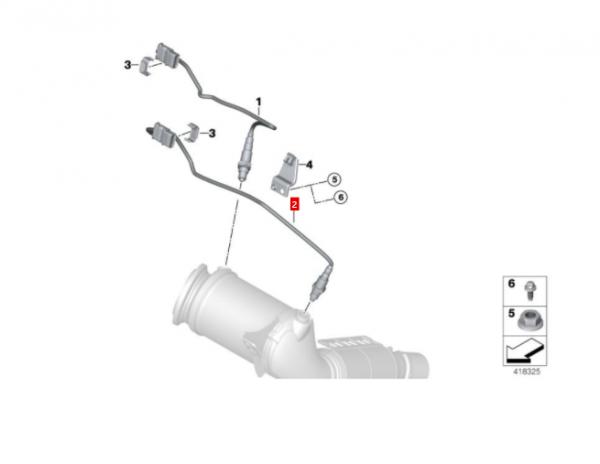 3
1
3
4
5
6
2
6
5
418325