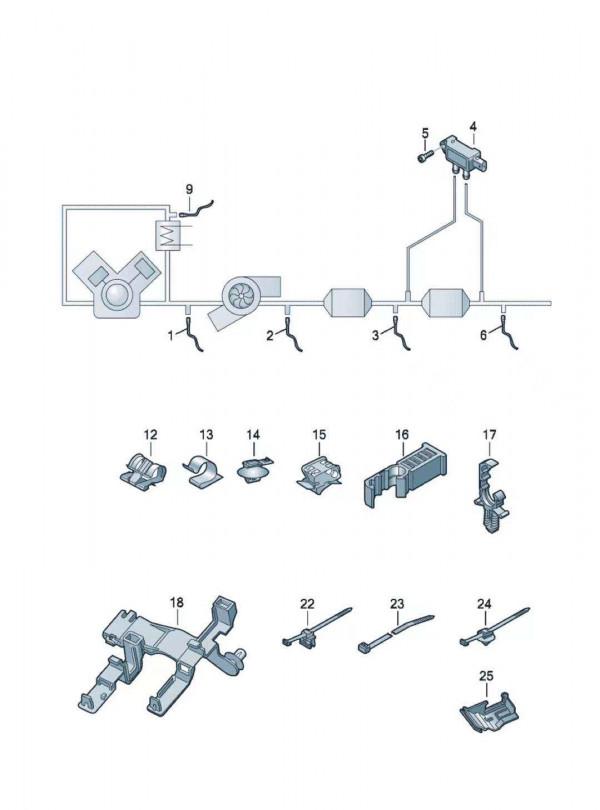 5
4
9
1
2
3
6
12
13
14
15
16
17
18
22
23
24
25