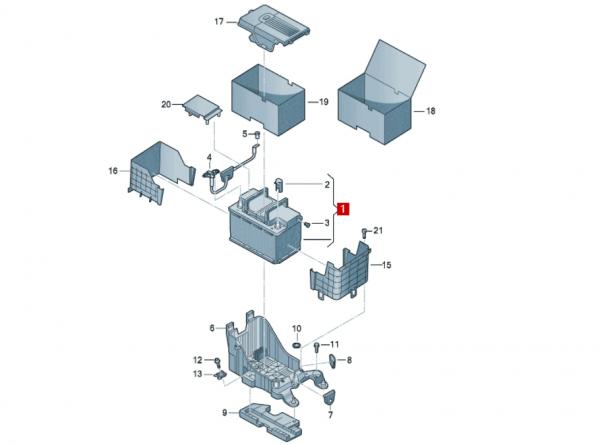 17
20
19
18
5
4
16
2
1
3
21
15
6
10
11
12
8
13
9
7