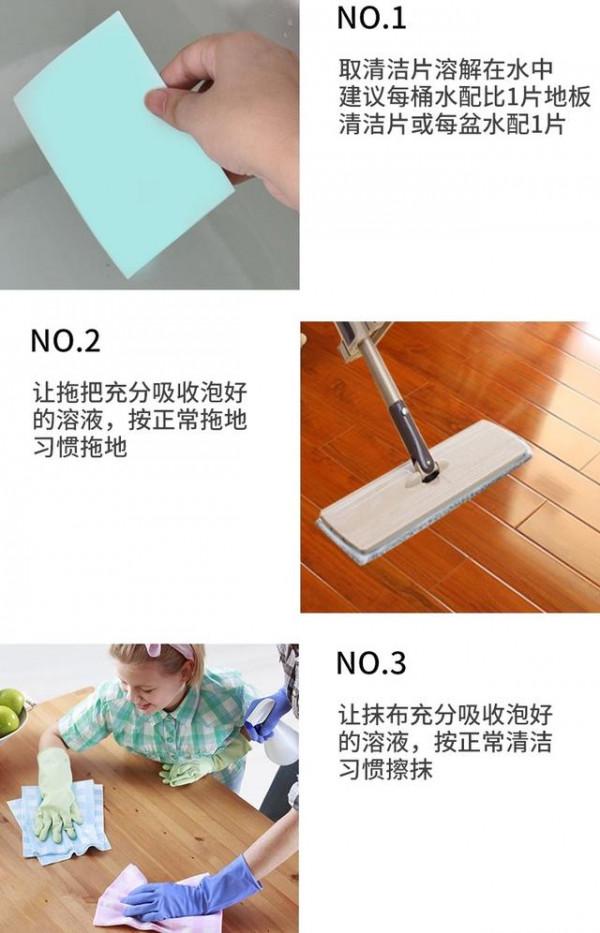 NO.1

取清洁片溶解在水中
建议每桶水配比1片地板清洁片或每盆水配1片

NO.2

让拖把充分吸收泡好的溶液，按正常拖地习惯拖地

NO.3

让抹布充分吸收泡好的溶液，按正常清洁习惯擦抹