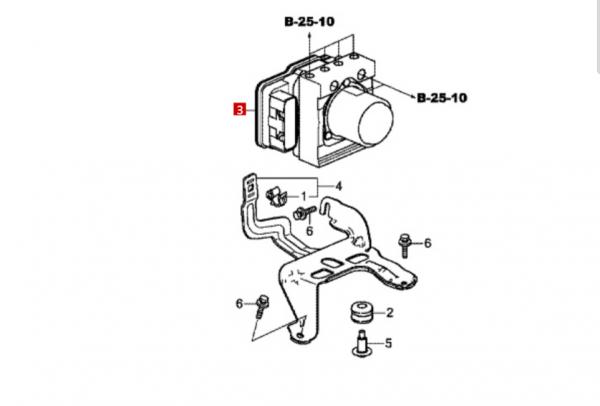 B-25-10

B-25-10

3

4

1

6

6

6

2

5