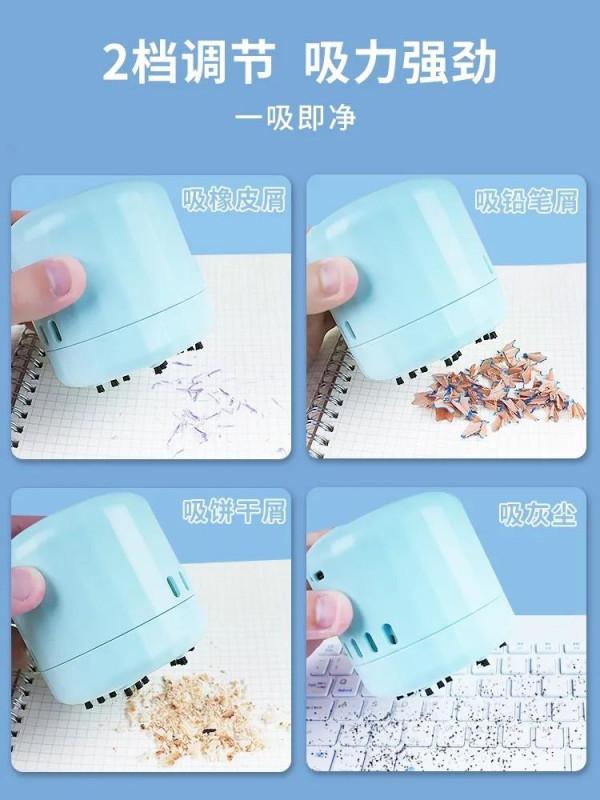 2档调节 吸力强劲

一吸即净

吸橡皮屑

吸铅笔屑

吸饼干屑

吸灰尘