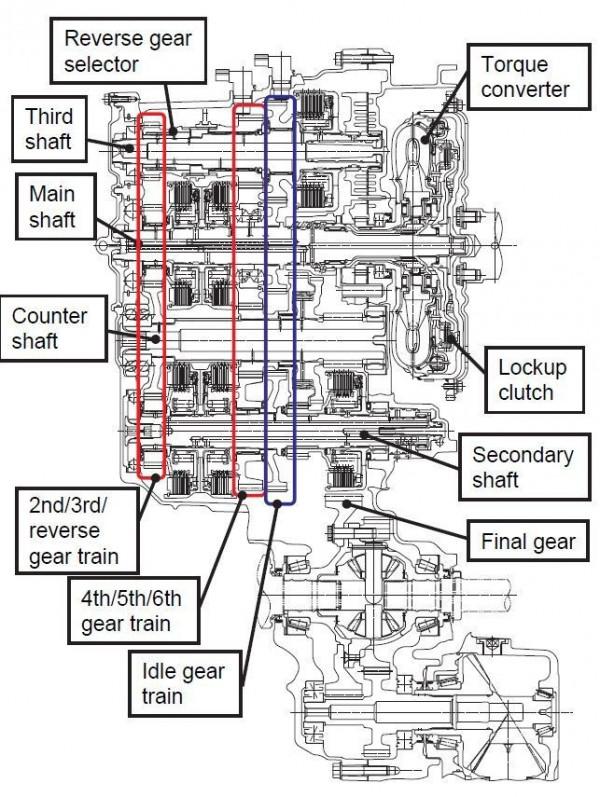 Reverse gear selector

Torque converter

Third shaft

Main shaft

Counter shaft

Lockup clutch

Secondary shaft

2nd/3rd/ reverse gear train

Final gear

4th/5th/6th gear train

Idle gear train