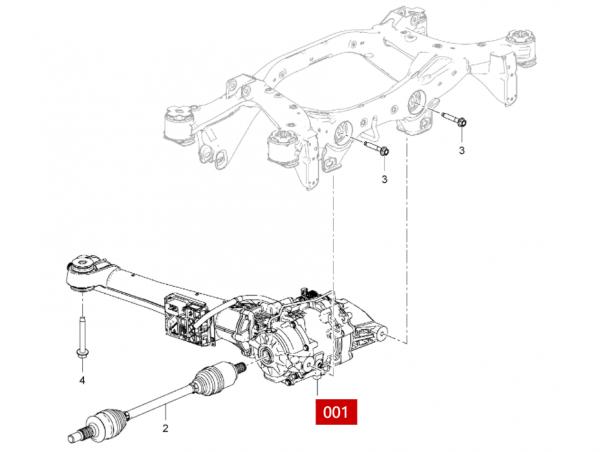 3
3
4
2
001