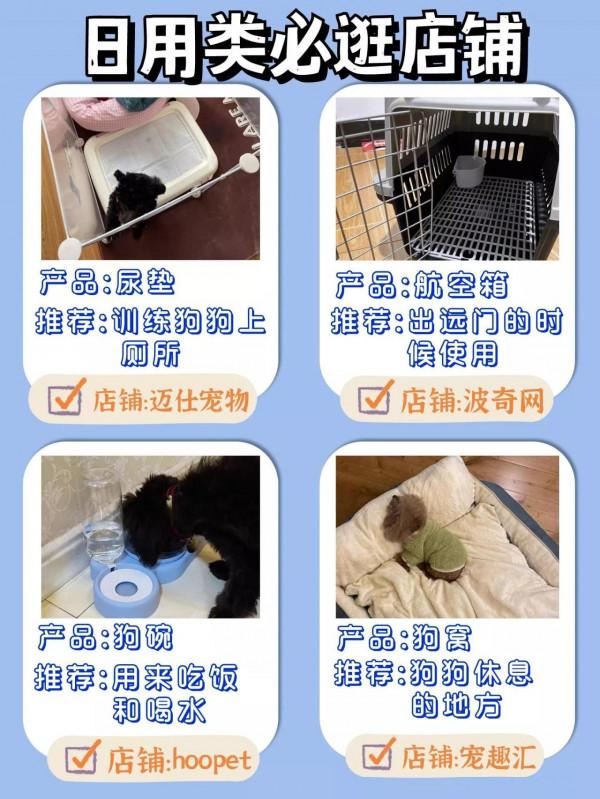 日用类必逛店铺

产品:尿垫
推荐:训练狗狗上厕所
店铺:迈仕宠物

产品:航空箱
推荐:出远门的时候使用
店铺:波奇网

产品:狗碗
推荐:用来吃饭和喝水
店铺:hoopet

产品:狗窝
推荐:狗狗休息的地方
店铺:宠趣汇