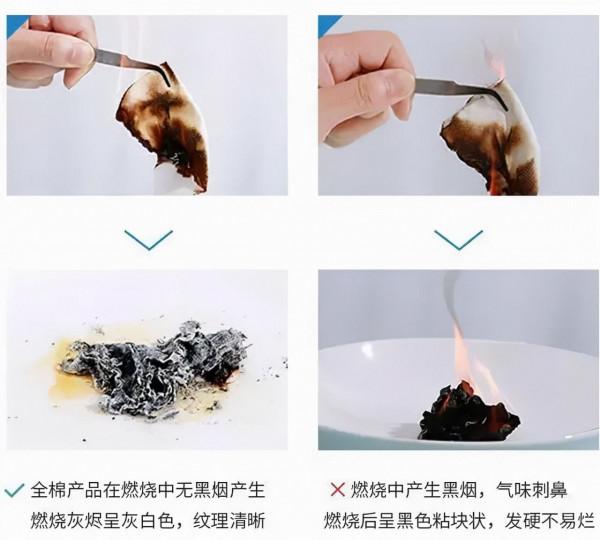 ✓ 全棉产品在燃烧中无黑烟产生
燃烧灰烬呈灰白色，纹理清晰

× 燃烧中产生黑烟，气味刺鼻
燃烧后呈黑色粘块状，发硬不易烂