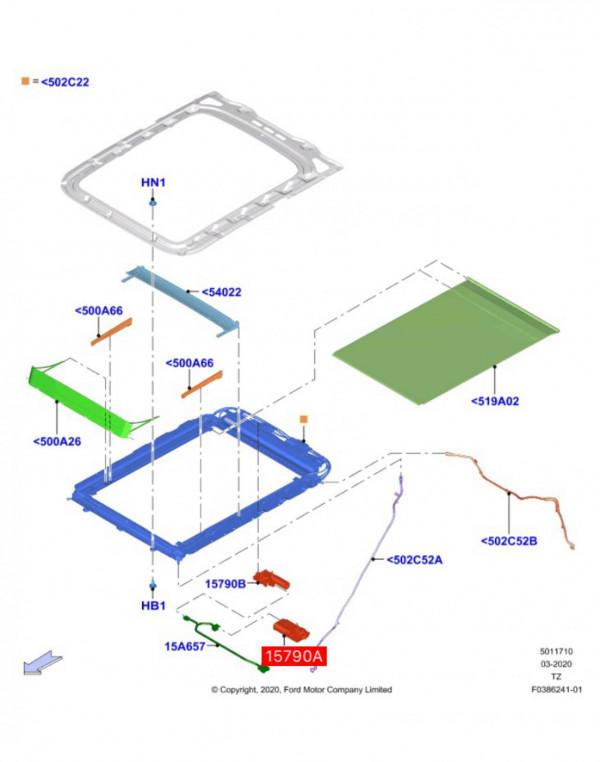 = <502C22

HN1

<54022

<500A66

<500A66

<500A26

<519A02

<502C52B

<502C52A

15790B

HB1

15A657

15790A

5011710
03-2020
TZ
F0386241-01

© Copyright, 2020, Ford Motor Company Limited